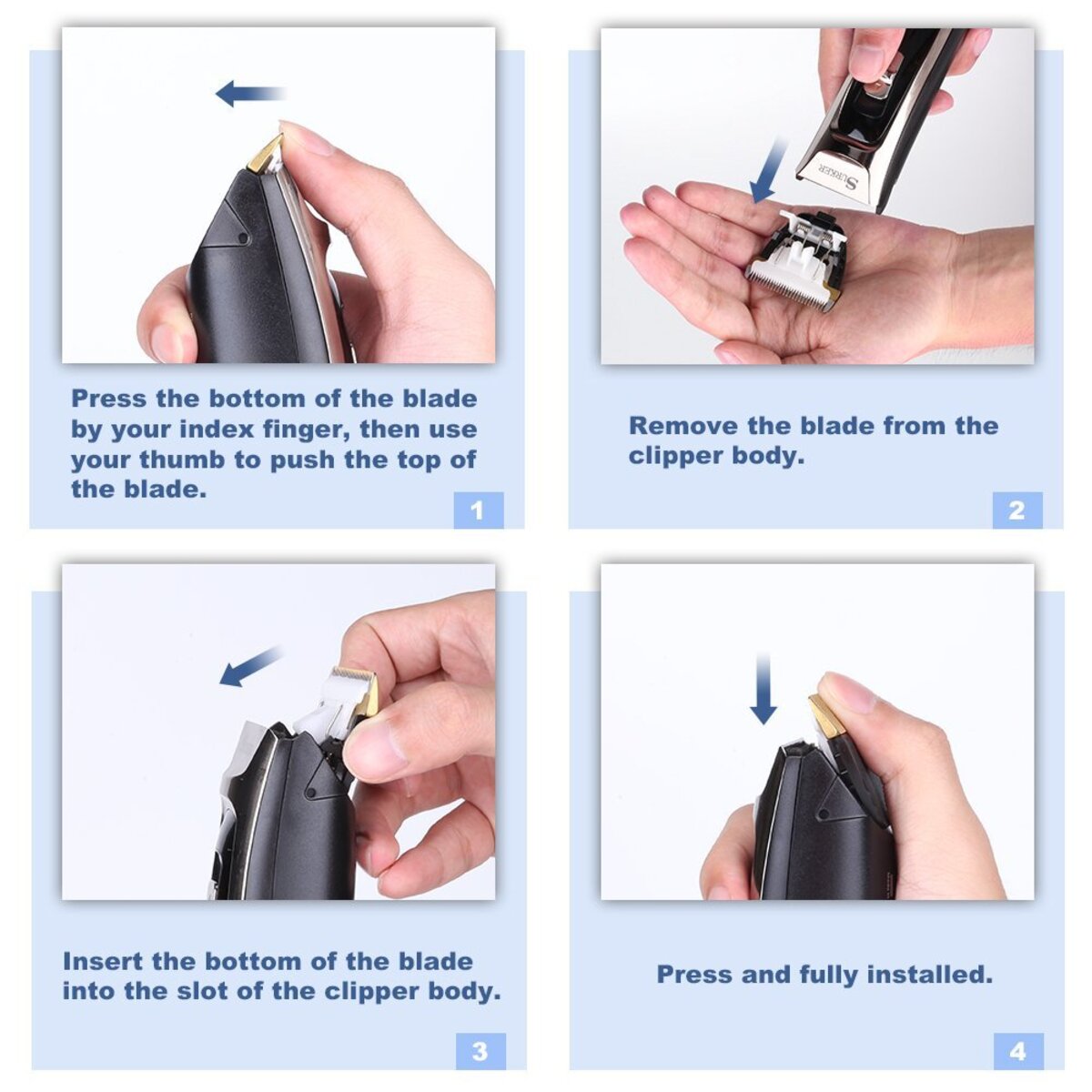 Press the bottom of the blade by your index finger, then use your thumb to push the top of the blade.

1

SURKER

Remove the blade from the clipper body.

2

Insert the bottom of the blade into the slot of the clipper body.

3

Press and fully installed.

4